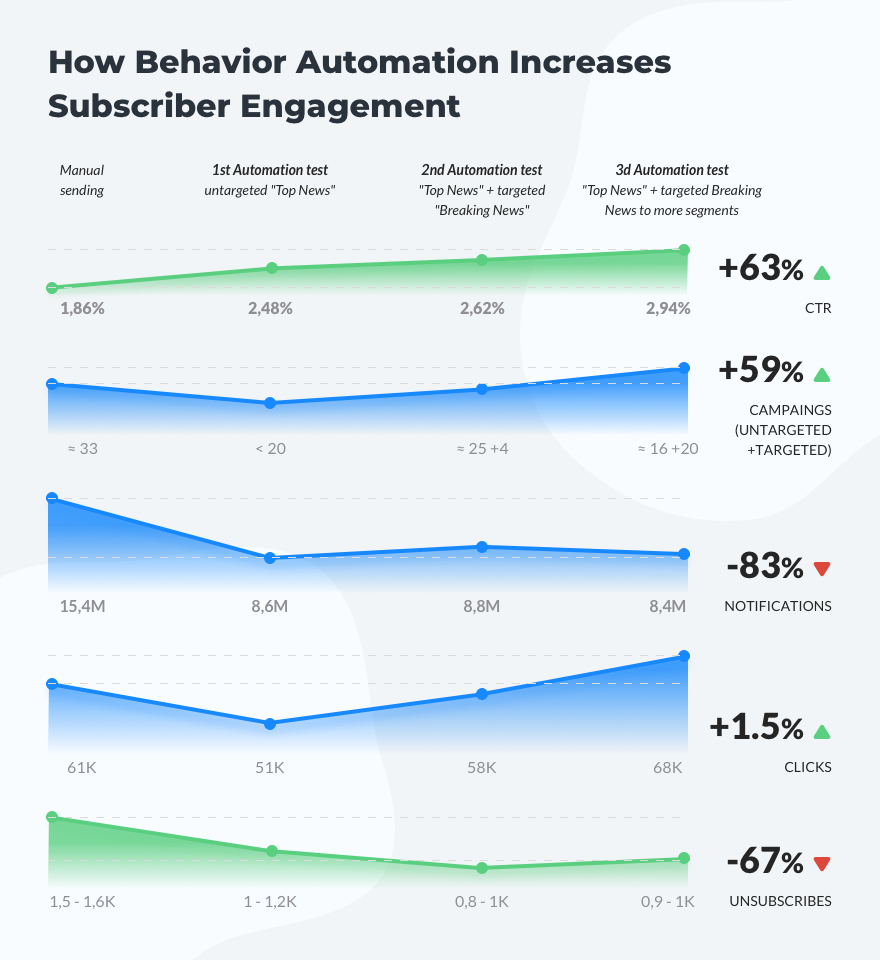 How Behavior Automation Increases Subscriber Engagement

Manual sending

1st Automation test
untargeted "Top News"

2nd Automation test
"Top News" + targeted "Breaking News"

3d Automation test
"Top News" + targeted Breaking News to more segments

1,86%
2,48%
2,62%
2,94%

+63%
CTR

≈ 33
< 20
≈ 25 +4
≈ 16 +20

+59%
CAMPAINGS (UNTARGETED +TARGETED)

15,4M
8,6M
8,8M
8,4M

-83%
NOTIFICATIONS

61K
51K
58K
68K

+1.5%
CLICKS

1,5 - 1,6K
1 - 1,2K
0,8 - 1K
0,9 - 1K

-67%
UNSUBSCRIBES